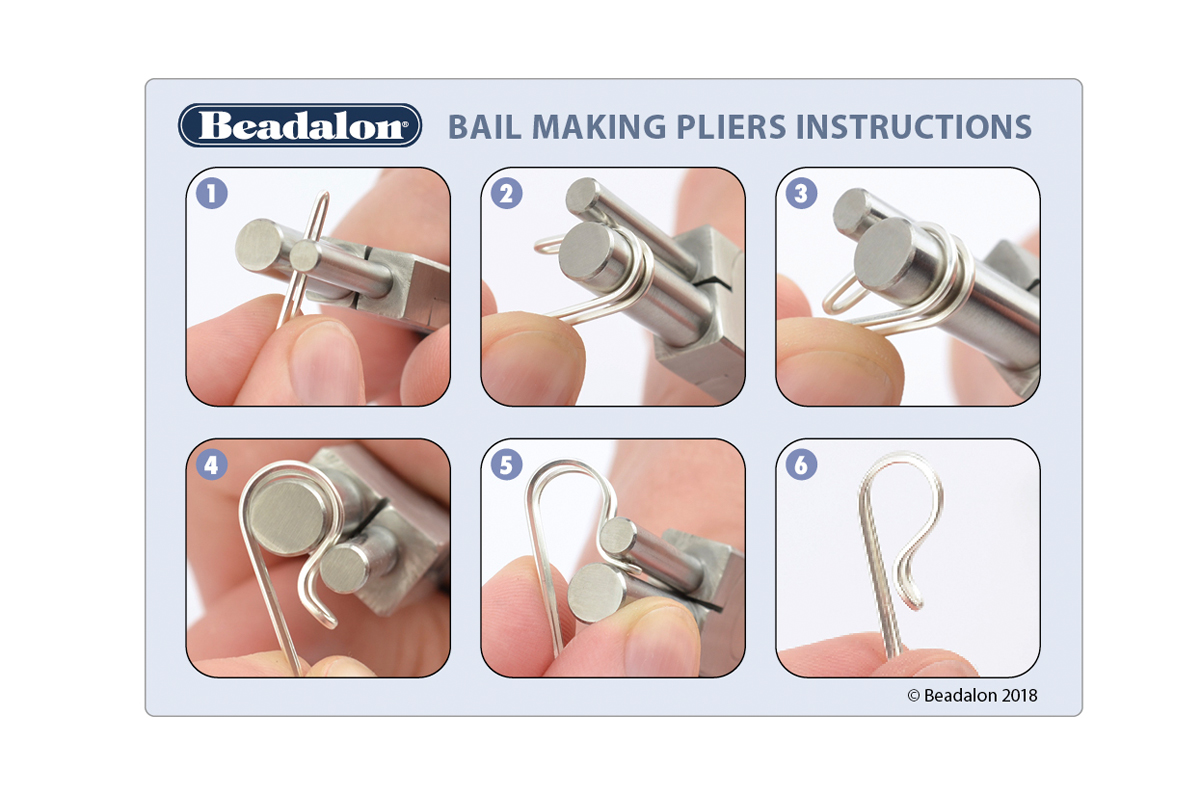 Beadalon®

BAIL MAKING PLIERS INSTRUCTIONS

1

2

3

4

5

6

© Beadalon 2018